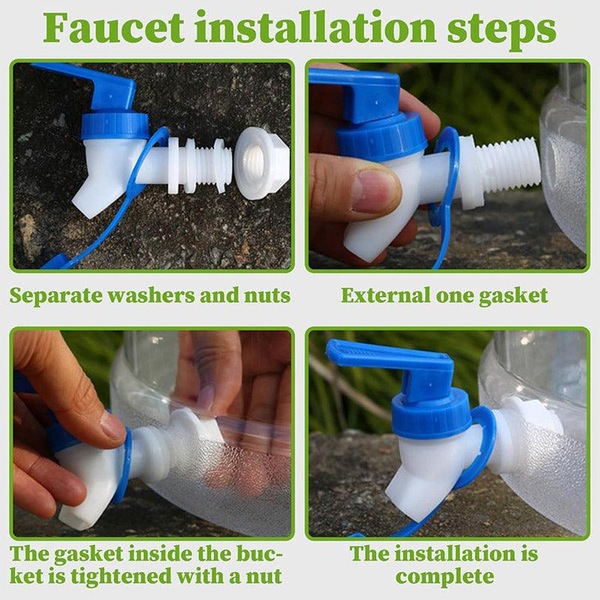 Faucet installation steps

Separate washers and nuts

External one gasket

The gasket inside the bucket is tightened with a nut

The installation is complete