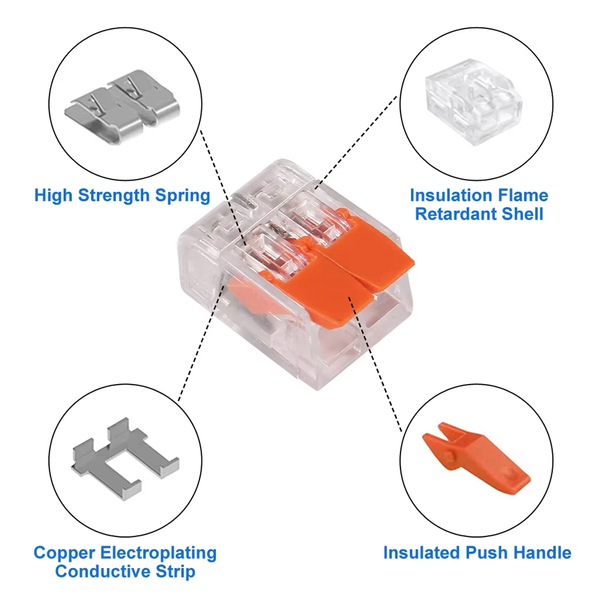 High Strength Spring

Insulation Flame Retardant Shell

Copper Electroplating Conductive Strip

Insulated Push Handle