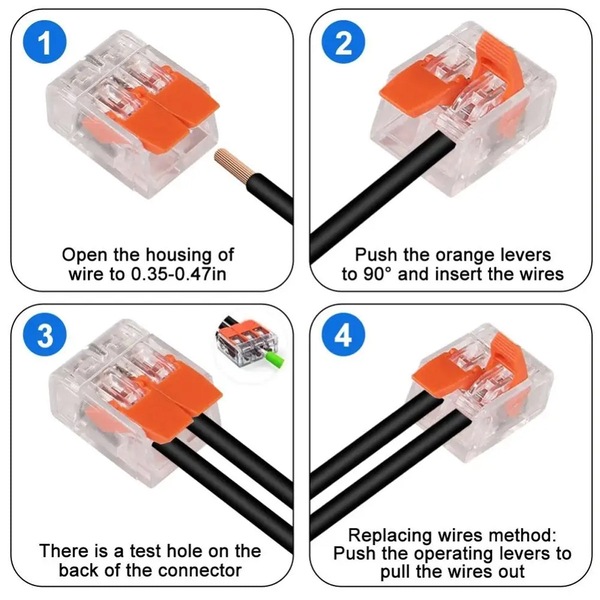 1

Open the housing of wire to 0.35-0.47in

2

Push the orange levers to 90° and insert the wires

3

There is a test hole on the back of the connector

4

Replacing wires method: Push the operating levers to pull the wires out