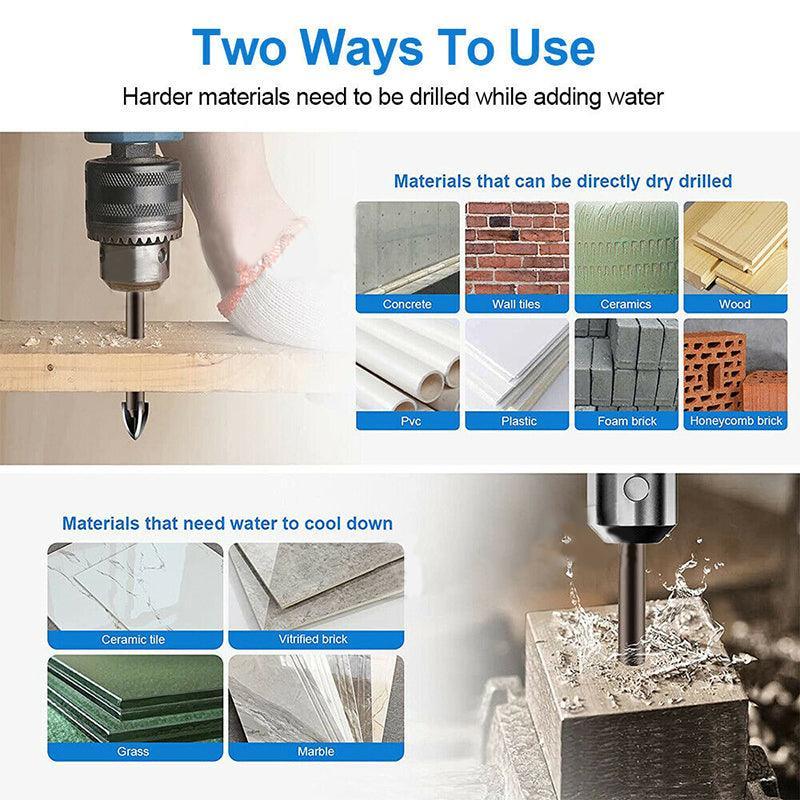 Two Ways To Use

Harder materials need to be drilled while adding water

Materials that can be directly dry drilled

Concrete

Wall tiles

Ceramics

Wood

Pvc

Plastic

Foam brick

Honeycomb brick

Materials that need water to cool down

Ceramic tile

Vitrified brick

Grass

Marble