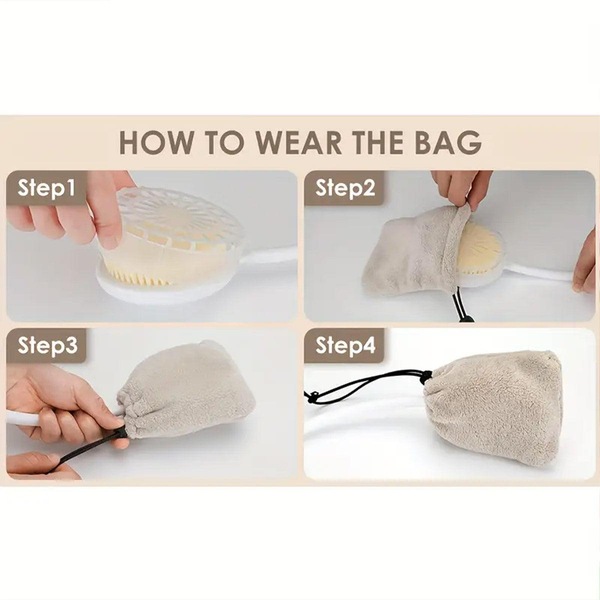 HOW TO WEAR THE BAG

Step1

Step2

Step3

Step4