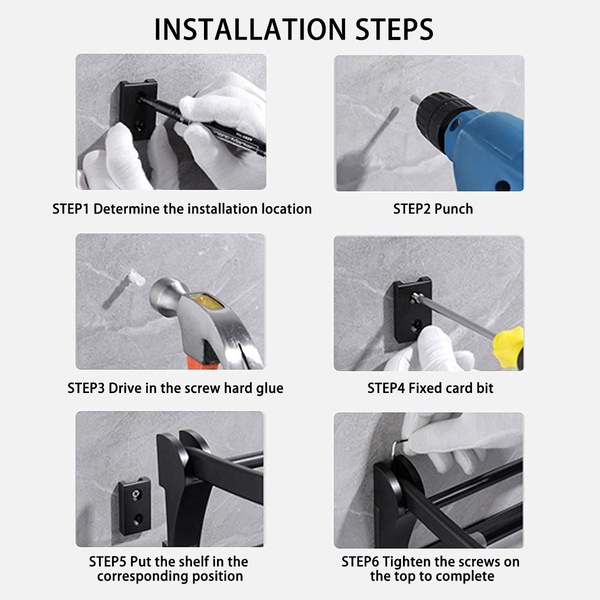 INSTALLATION STEPS

STEP1 Determine the installation location

STEP2 Punch

STEP3 Drive in the screw hard glue

STEP4 Fixed card bit

STEP5 Put the shelf in the corresponding position

STEP6 Tighten the screws on the top to complete