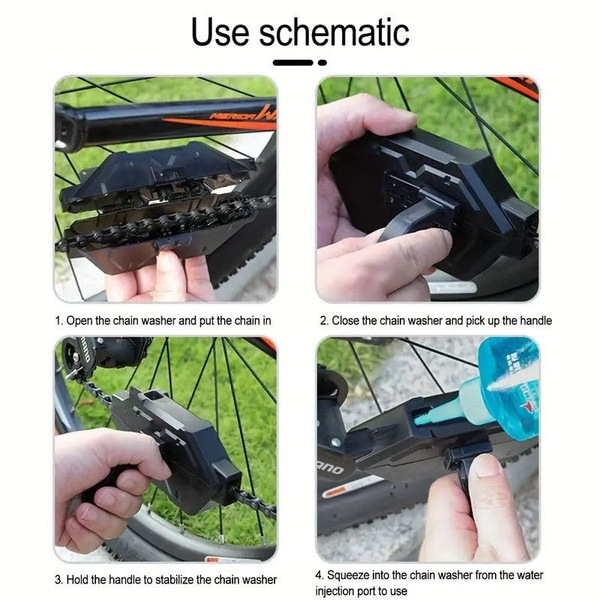 Use schematic

MERIDA

1. Open the chain washer and put the chain in

2. Close the chain washer and pick up the handle

3. Hold the handle to stabilize the chain washer

4. Squeeze into the chain washer from the water injection port to use