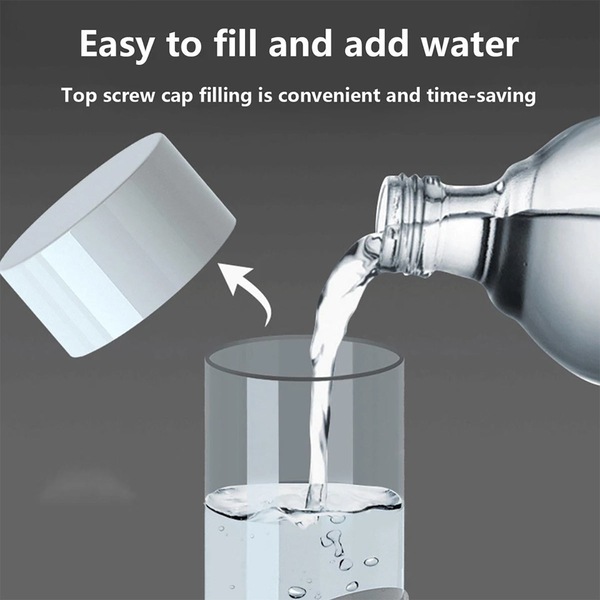 Easy to fill and add water

Top screw cap filling is convenient and time-saving