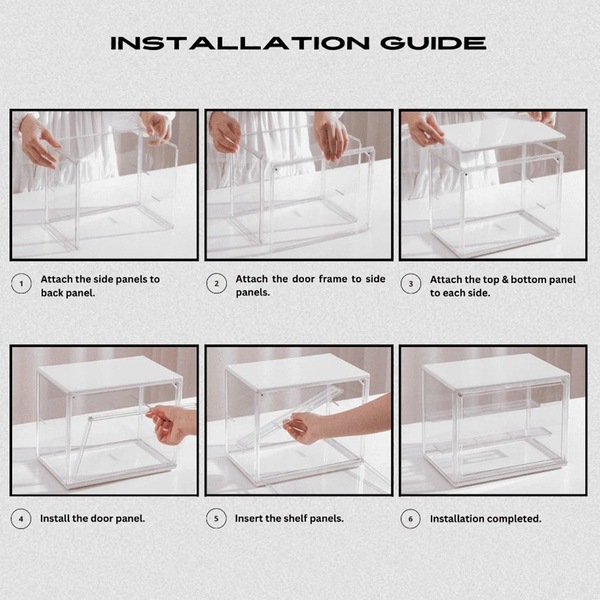 INSTALLATION GUIDE

1 Attach the side panels to back panel.

2 Attach the door frame to side panels.

3 Attach the top & bottom panel to each side.

4 Install the door panel.

5 Insert the shelf panels.

6 Installation completed.