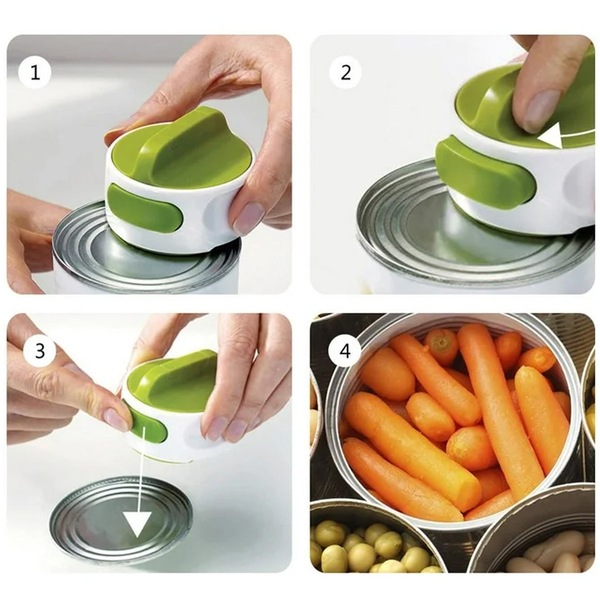 1

2

3

4