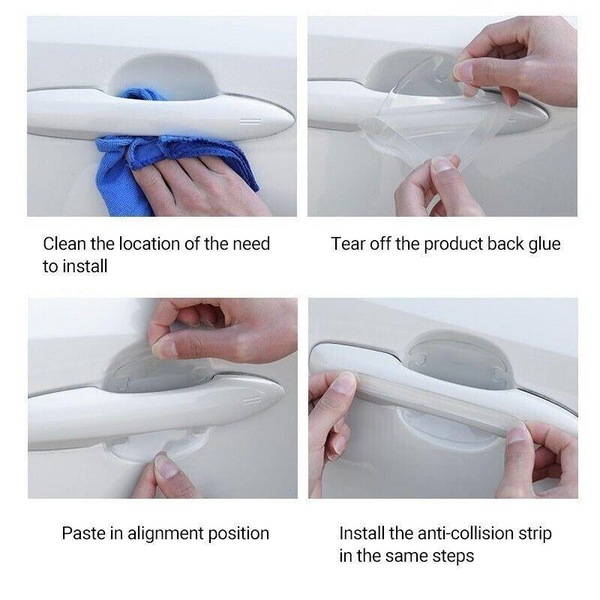 Clean the location of the need to install

Tear off the product back glue

Paste in alignment position

Install the anti-collision strip in the same steps