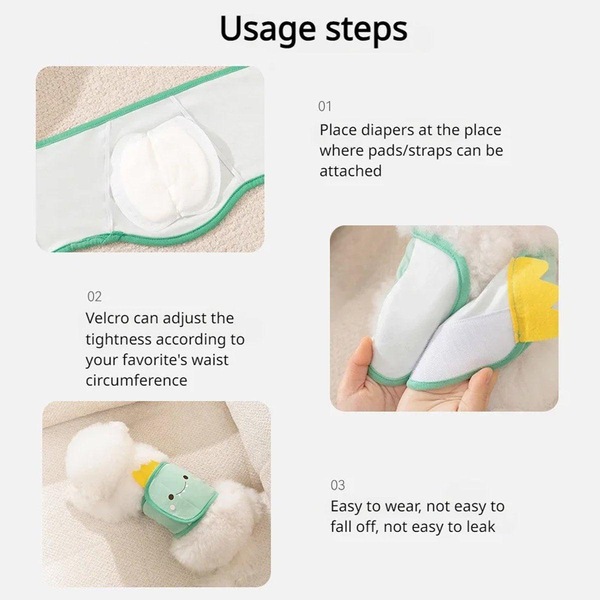 Usage steps

01

Place diapers at the place where pads/straps can be attached

02

Velcro can adjust the tightness according to your favorite's waist circumference

03

Easy to wear, not easy to fall off, not easy to leak