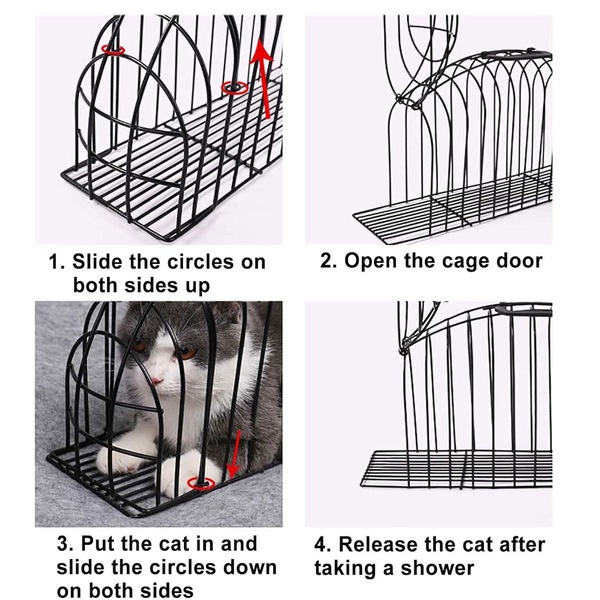 1. Slide the circles on both sides up

2. Open the cage door

3. Put the cat in and slide the circles down on both sides

4. Release the cat after taking a shower