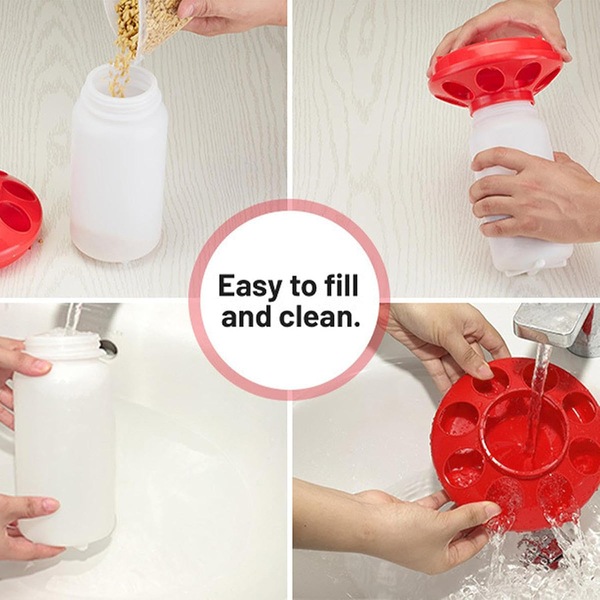 Easy to fill and clean.