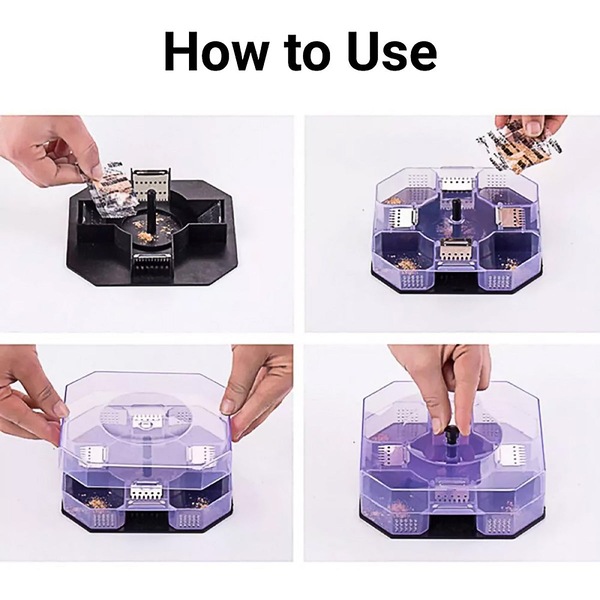 How to Use