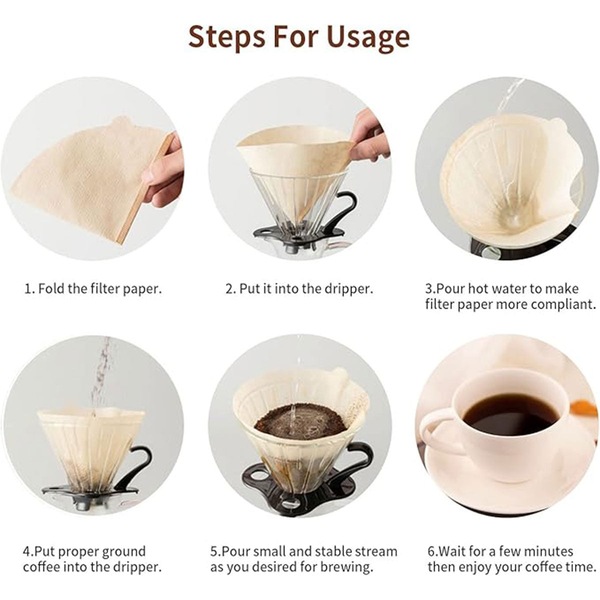 Steps For Usage

1. Fold the filter paper.

2. Put it into the dripper.

3.Pour hot water to make filter paper more compliant.

4.Put proper ground coffee into the dripper.

5.Pour small and stable stream as you desired for brewing.

6.Wait for a few minutes then enjoy your coffee time.