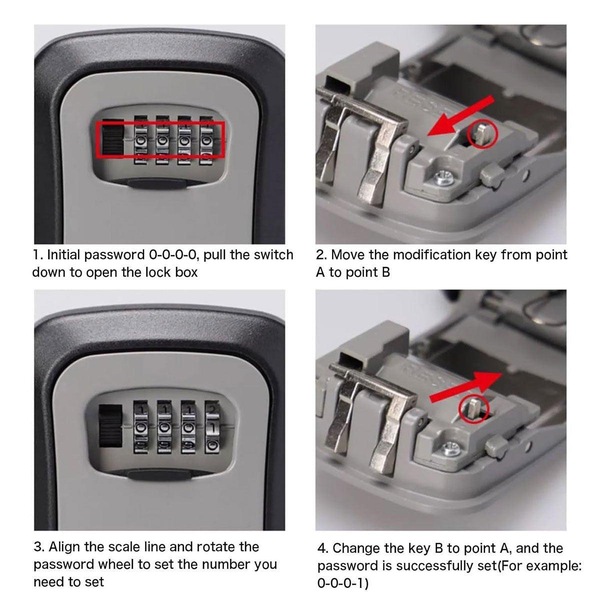 1. Initial password 0-0-0-0, pull the switch down to open the lock box

2. Move the modification key from point A to point B

3. Align the scale line and rotate the password wheel to set the number you need to set

4. Change the key B to point A, and the password is successfully set(For example: 0-0-0-1)