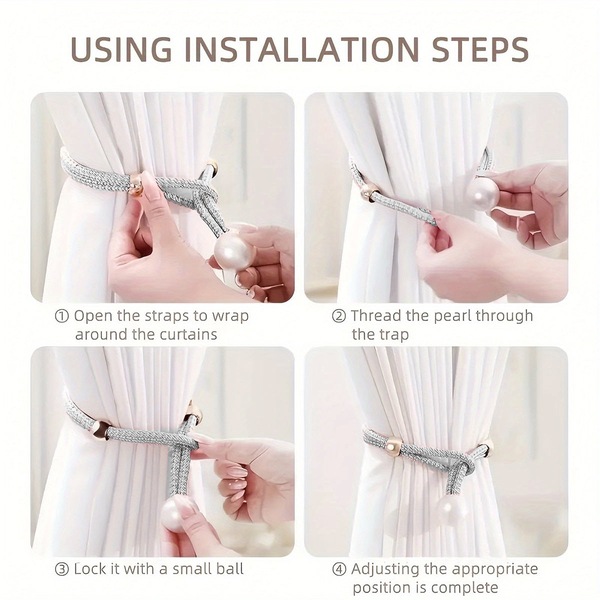 USING INSTALLATION STEPS

① Open the straps to wrap around the curtains

② Thread the pearl through the trap

③ Lock it with a small ball

④ Adjusting the appropriate position is complete