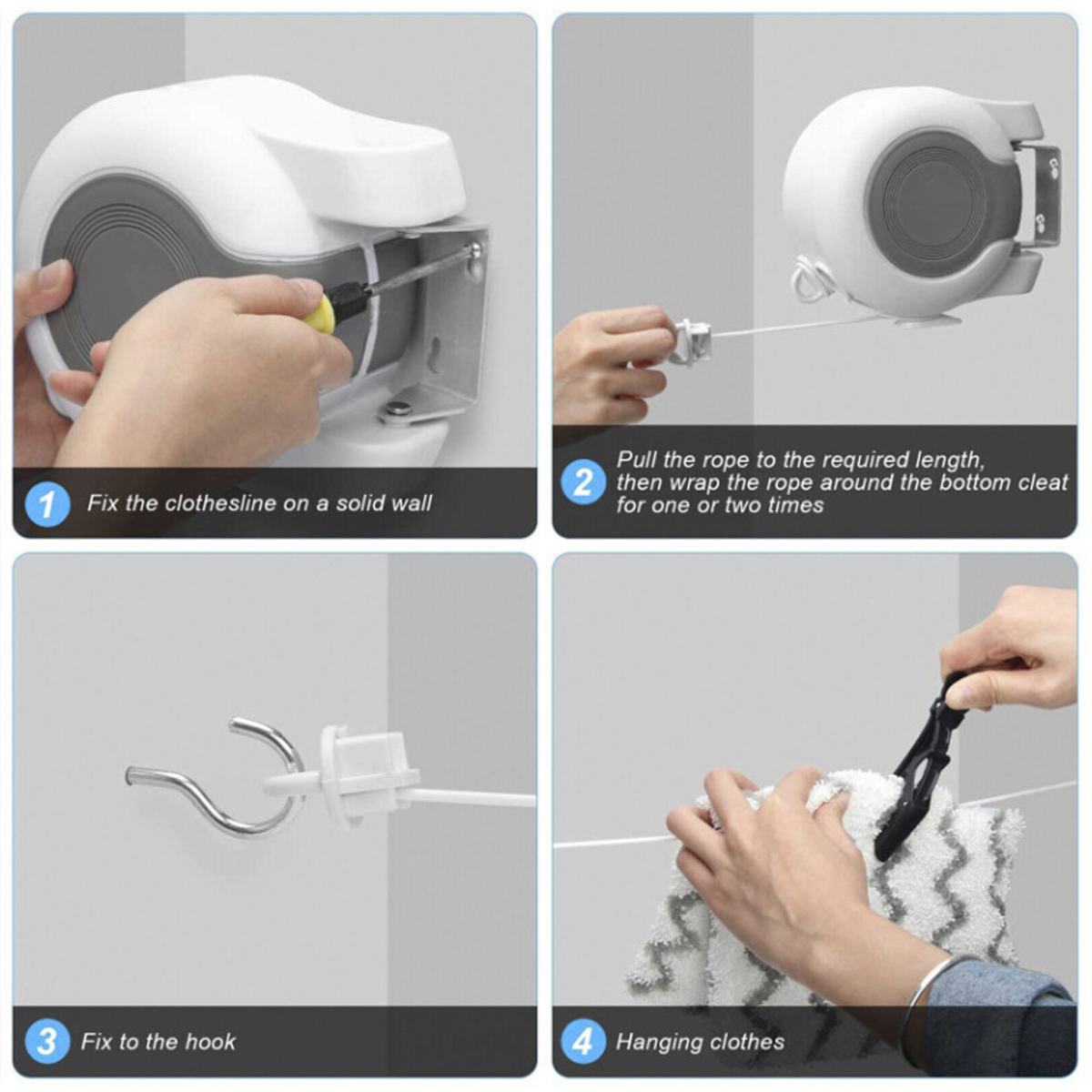 1 Fix the clothesline on a solid wall

2 Pull the rope to the required length, then wrap the rope around the bottom cleat for one or two times

3 Fix to the hook

4 Hanging clothes