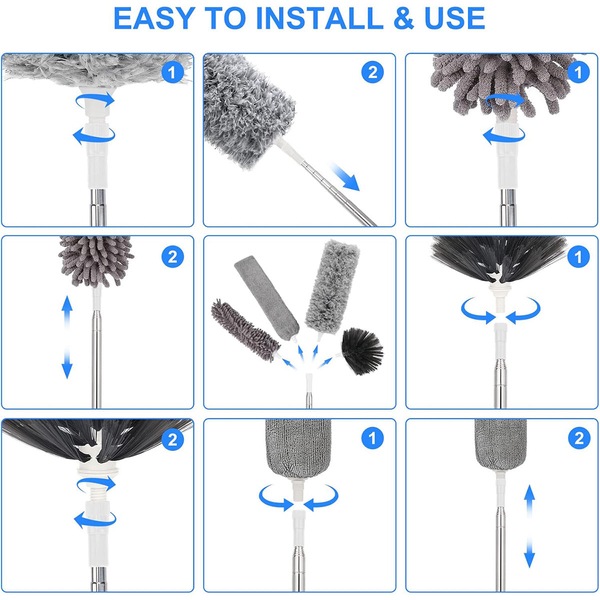 EASY TO INSTALL & USE

1

2

1

2

1

2

1

2