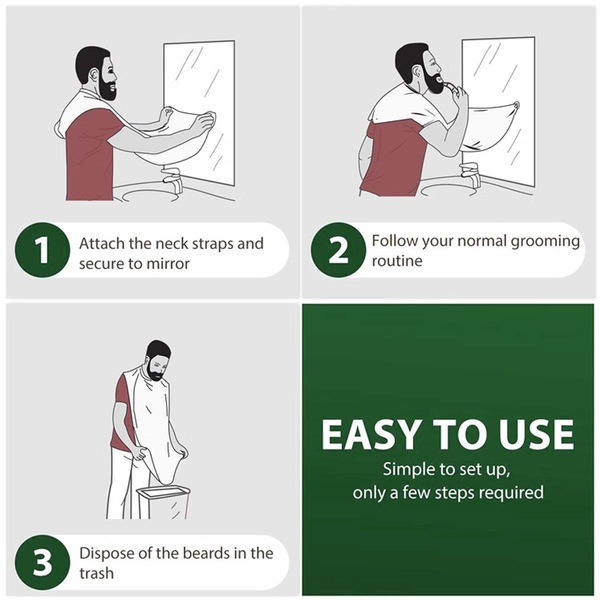 1 Attach the neck straps and secure to mirror

2 Follow your normal grooming routine

3 Dispose of the beards in the trash

EASY TO USE

Simple to set up, only a few steps required