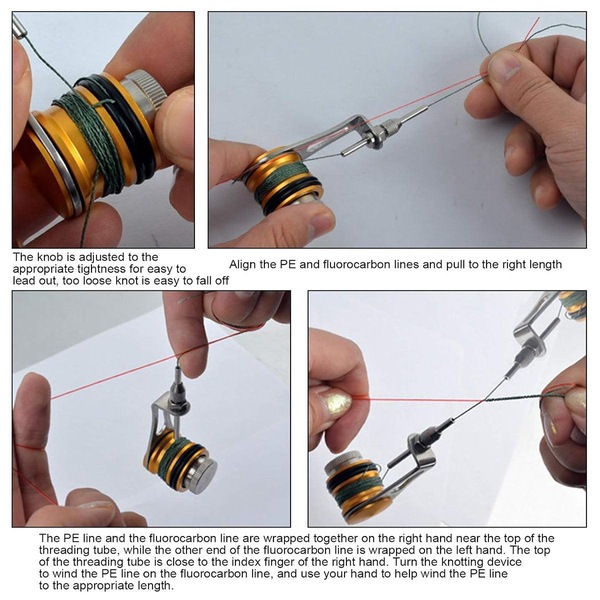 The knob is adjusted to the appropriate tightness for easy to lead out, too loose knot is easy to fall off

Align the PE and fluorocarbon lines and pull to the right length

The PE line and the fluorocarbon line are wrapped together on the right hand near the top of the threading tube, while the other end of the fluorocarbon line is wrapped on the left hand. The top of the threading tube is close to the index finger of the right hand. Turn the knotting device to wind the PE line on the fluorocarbon line, and use your hand to help wind the PE line to the appropriate length.