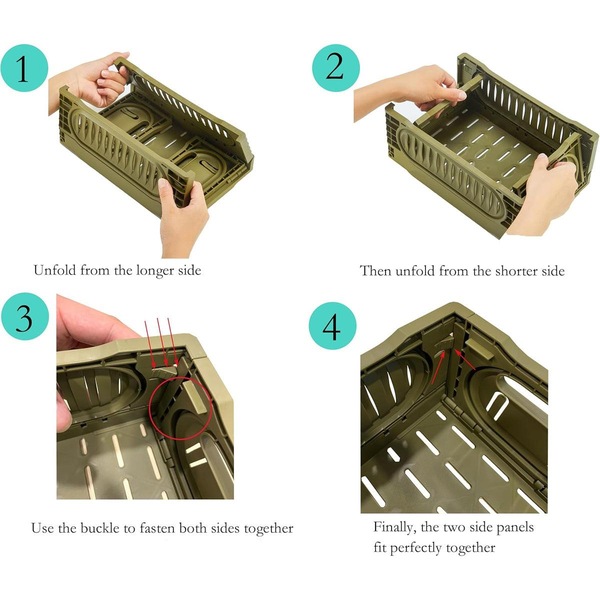 1

Unfold from the longer side

2

Then unfold from the shorter side

3

Use the buckle to fasten both sides together

4

Finally, the two side panels fit perfectly together