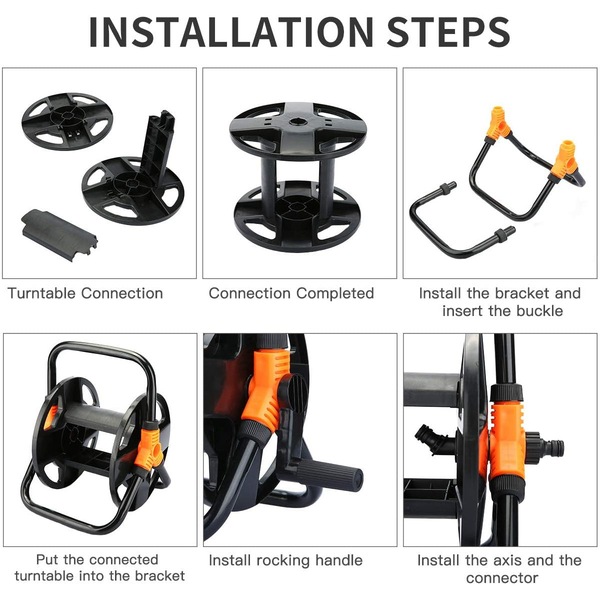 INSTALLATION STEPS

Turntable Connection

Connection Completed

Install the bracket and insert the buckle

Put the connected turntable into the bracket

Install rocking handle

Install the axis and the connector