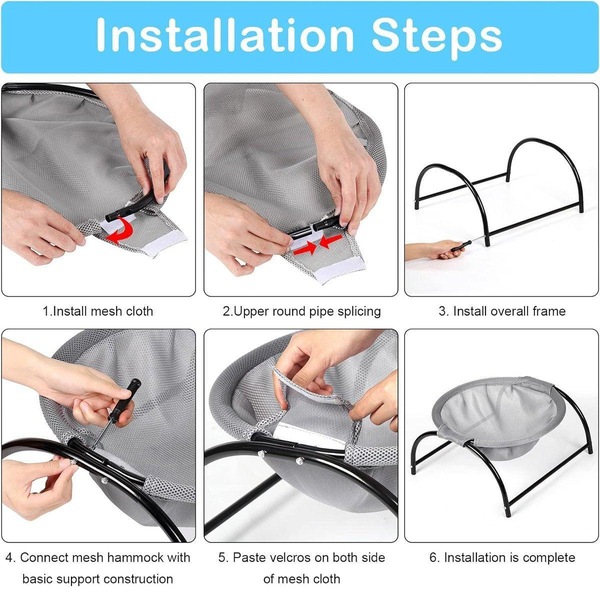 Installation Steps

1.Install mesh cloth

2.Upper round pipe splicing

3. Install overall frame

4. Connect mesh hammock with basic support construction

5. Paste velcros on both side of mesh cloth

6. Installation is complete