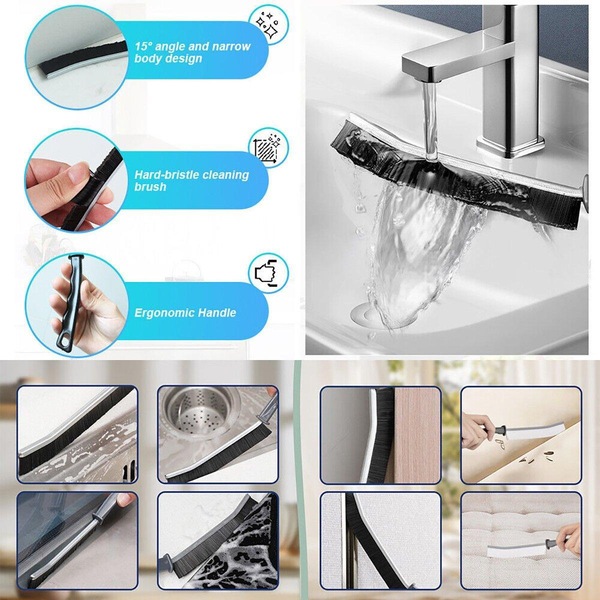 15° angle and narrow body design

Hard-bristle cleaning brush

Ergonomic Handle