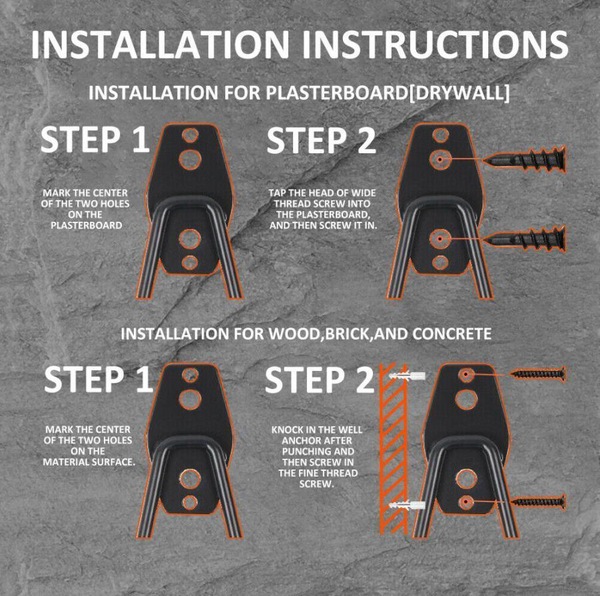 INSTALLATION INSTRUCTIONS

INSTALLATION FOR PLASTERBOARD[DRYWALL]

STEP 1

MARK THE CENTER OF THE TWO HOLES ON THE PLASTERBOARD

STEP 2

TAP THE HEAD OF WIDE THREAD SCREW INTO THE PLASTERBOARD, AND THEN SCREW IT IN.

INSTALLATION FOR WOOD,BRICK,AND CONCRETE

STEP 1

MARK THE CENTER OF THE TWO HOLES ON THE MATERIAL SURFACE.

STEP 2

KNOCK IN THE WELL ANCHOR AFTER PUNCHING AND THEN SCREW IN THE FINE THREAD SCREW.