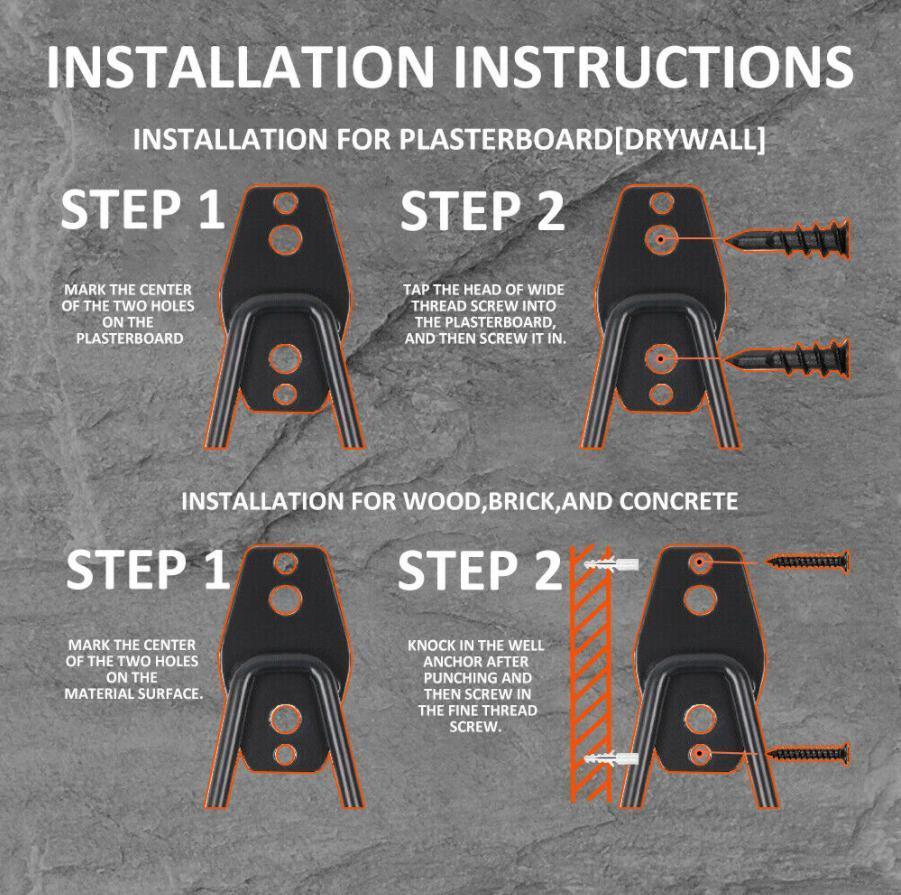 INSTALLATION INSTRUCTIONS

INSTALLATION FOR PLASTERBOARD[DRYWALL]

STEP 1

MARK THE CENTER OF THE TWO HOLES ON THE PLASTERBOARD

STEP 2

TAP THE HEAD OF WIDE THREAD SCREW INTO THE PLASTERBOARD, AND THEN SCREW IT IN.

INSTALLATION FOR WOOD,BRICK,AND CONCRETE

STEP 1

MARK THE CENTER OF THE TWO HOLES ON THE MATERIAL SURFACE.

STEP 2

KNOCK IN THE WELL ANCHOR AFTER PUNCHING AND THEN SCREW IN THE FINE THREAD SCREW.