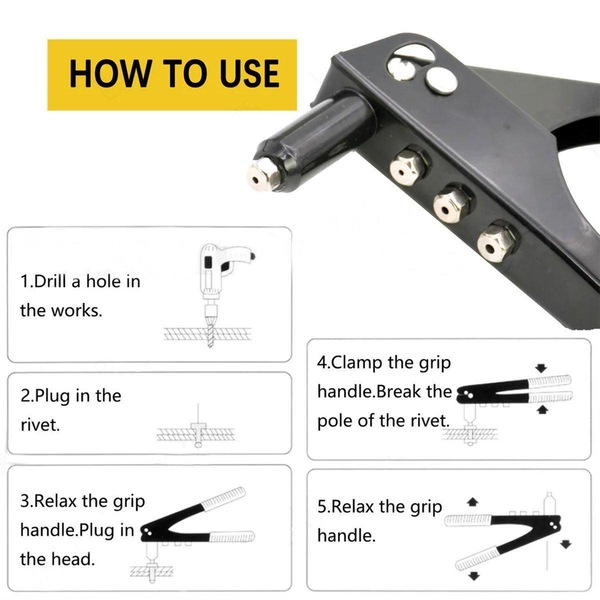 HOW TO USE

1.Drill a hole in the works.

2.Plug in the rivet.

3.Relax the grip handle.Plug in the head.

4.Clamp the grip handle.Break the pole of the rivet.

5.Relax the grip handle.