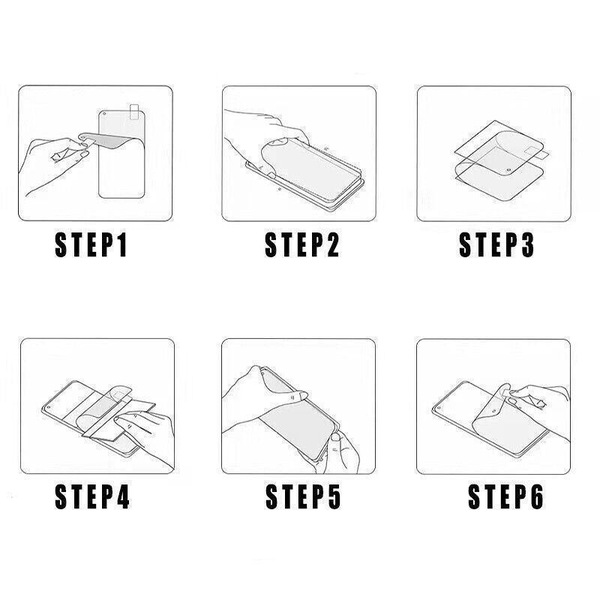 STEP1

STEP2

STEP3

STEP4

STEP5

STEP6