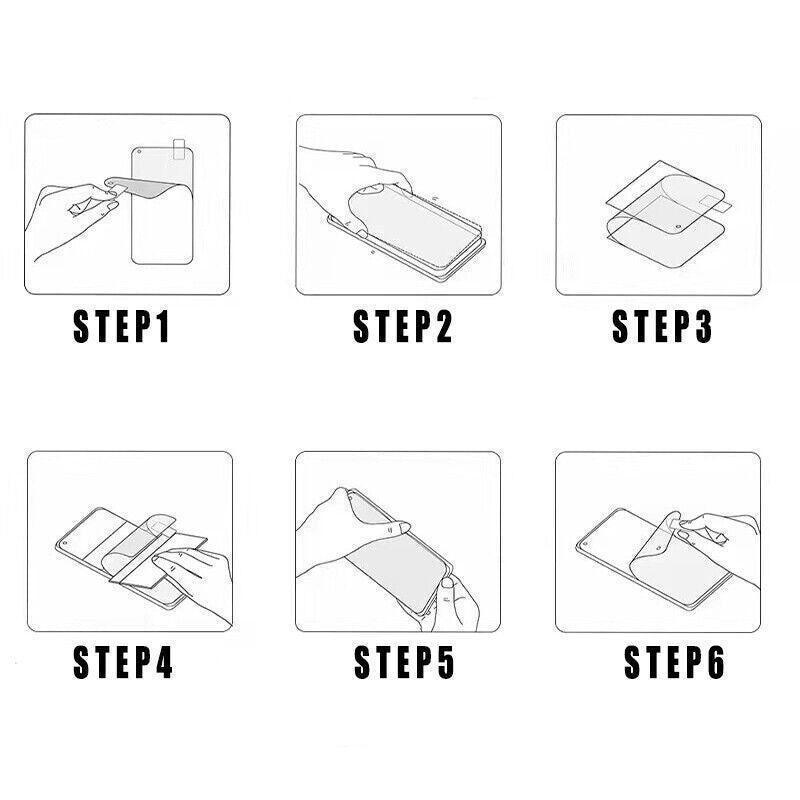 STEP1

STEP2

STEP3

STEP4

STEP5

STEP6