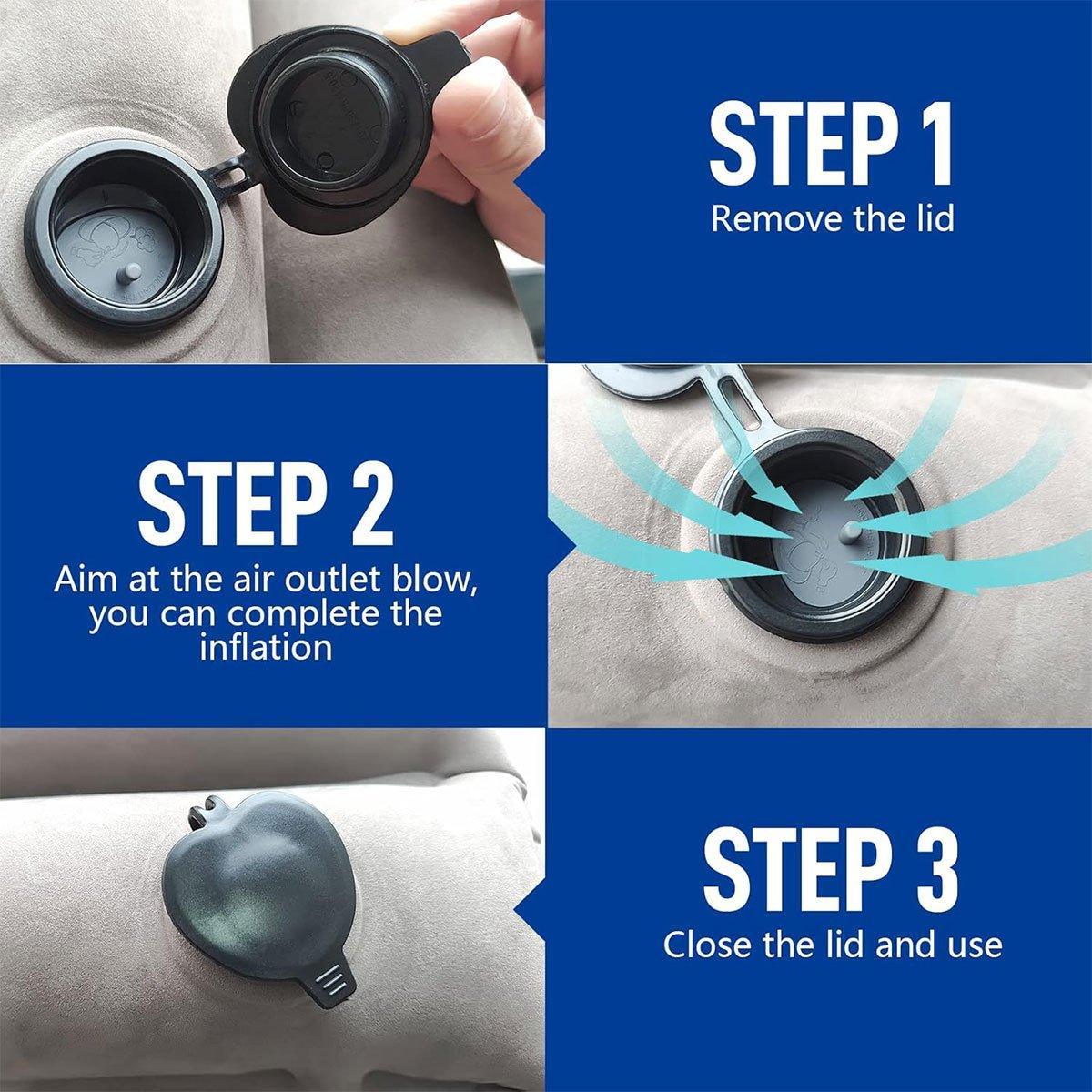 STEP 1
Remove the lid

STEP 2
Aim at the air outlet blow, you can complete the inflation

STEP 3
Close the lid and use