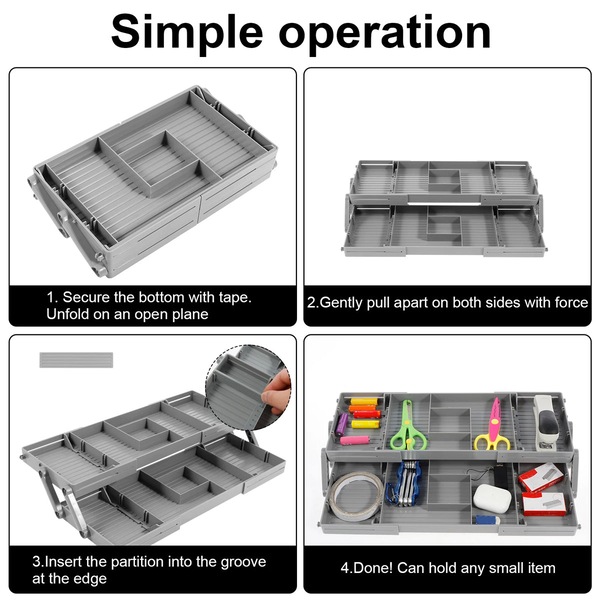 Simple operation

1. Secure the bottom with tape. Unfold on an open plane

2.Gently pull apart on both sides with force

3.Insert the partition into the groove at the edge

4.Done! Can hold any small item