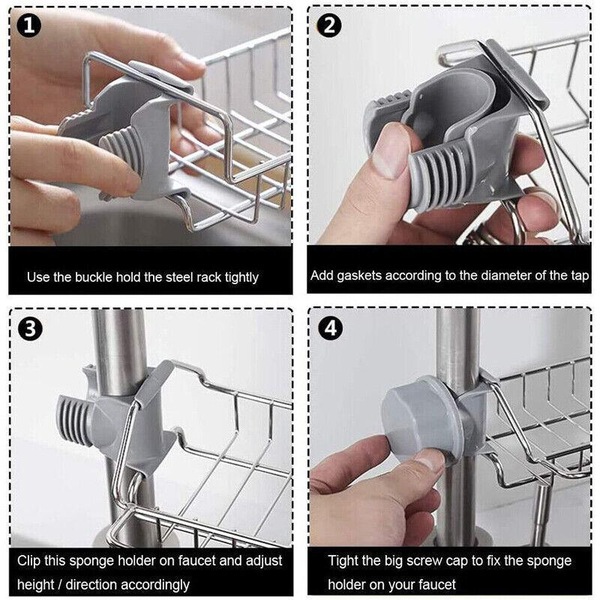 1

Use the buckle hold the steel rack tightly

2

Add gaskets according to the diameter of the tap

3

Clip this sponge holder on faucet and adjust height / direction accordingly

4

Tight the big screw cap to fix the sponge holder on your faucet