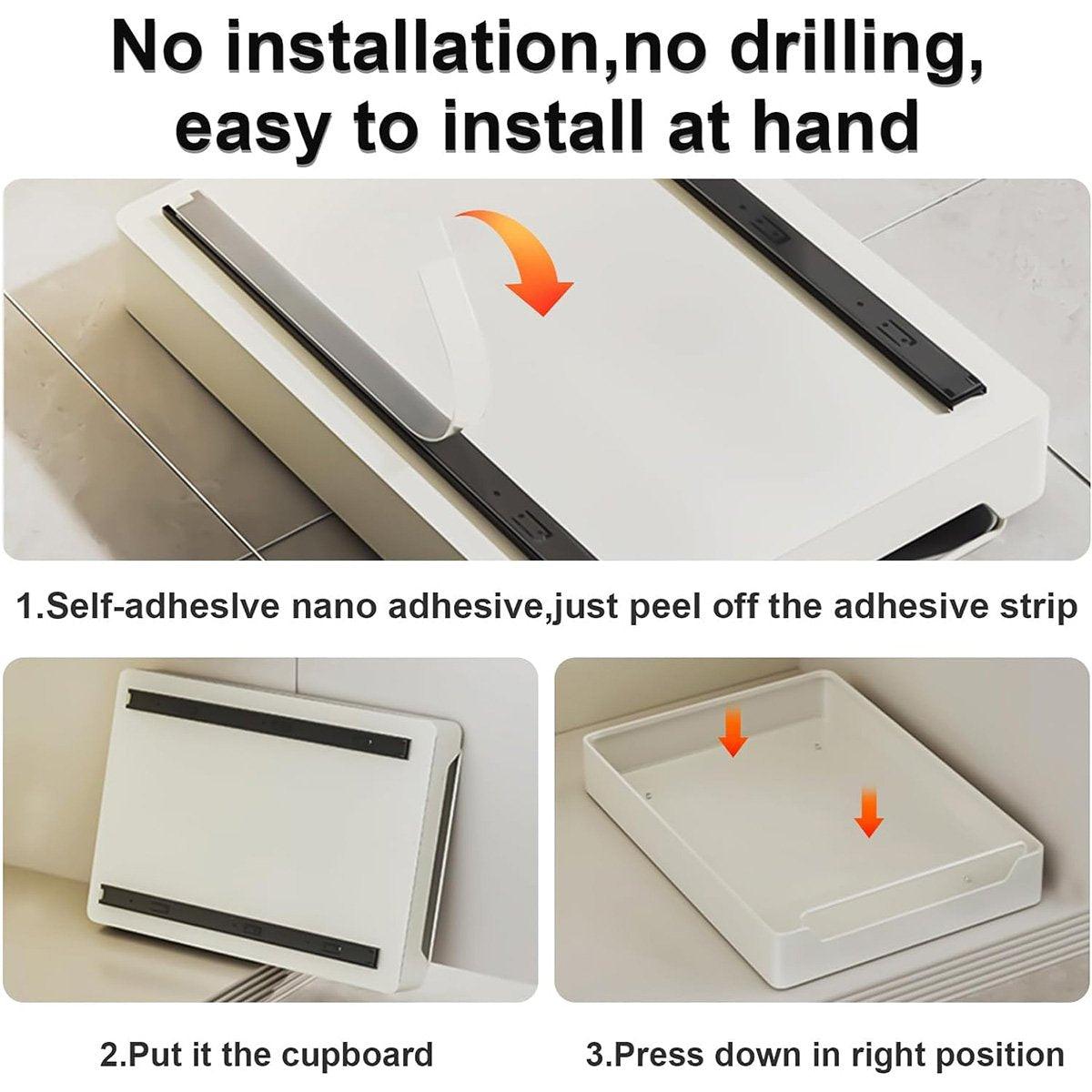 No installation,no drilling, easy to install at hand

1.Self-adheslve nano adhesive,just peel off the adhesive strip

2.Put it the cupboard

3.Press down in right position