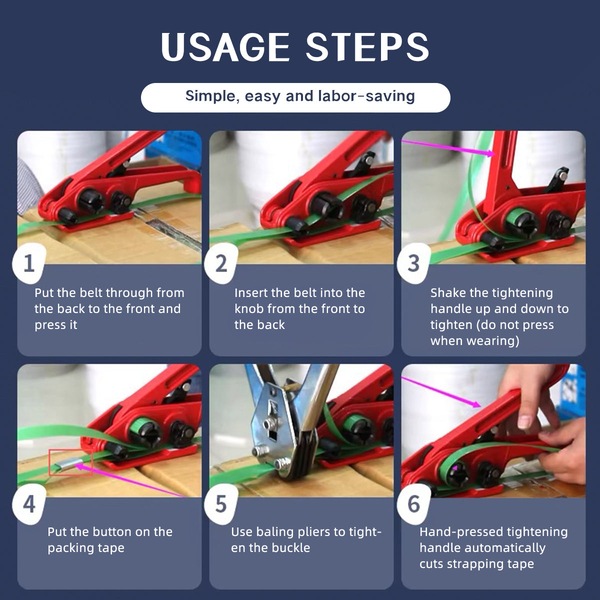 USAGE STEPS

Simple, easy and labor-saving

1

Put the belt through from the back to the front and press it

2

Insert the belt into the knob from the front to the back

3

Shake the tightening handle up and down to tighten (do not press when wearing)

4

Put the button on the packing tape

5

Use baling pliers to tighten the buckle

6

Hand-pressed tightening handle automatically cuts strapping tape