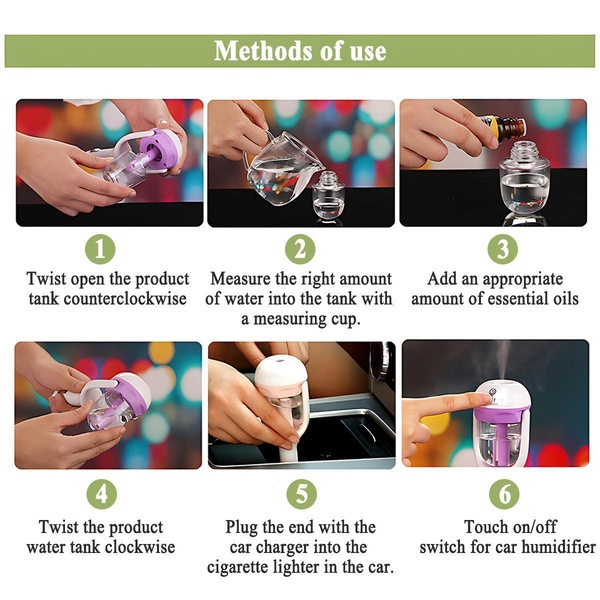 Methods of use

1
Twist open the product tank counterclockwise

2
Measure the right amount of water into the tank with a measuring cup.

3
Add an appropriate amount of essential oils

4
Twist the product water tank clockwise

5
Plug the end with the car charger into the cigarette lighter in the car.

6
Touch on/off switch for car humidifier