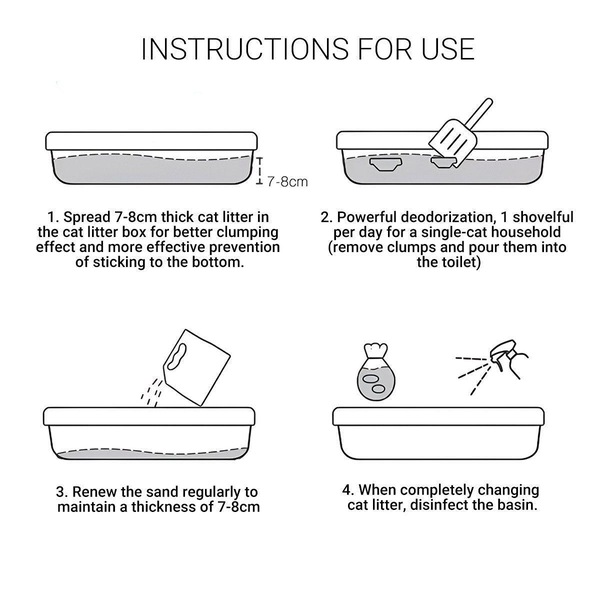 INSTRUCTIONS FOR USE

7-8cm

1. Spread 7-8cm thick cat litter in the cat litter box for better clumping effect and more effective prevention of sticking to the bottom.

2. Powerful deodorization, 1 shovelful per day for a single-cat household (remove clumps and pour them into the toilet)

3. Renew the sand regularly to maintain a thickness of 7-8cm

4. When completely changing cat litter, disinfect the basin.