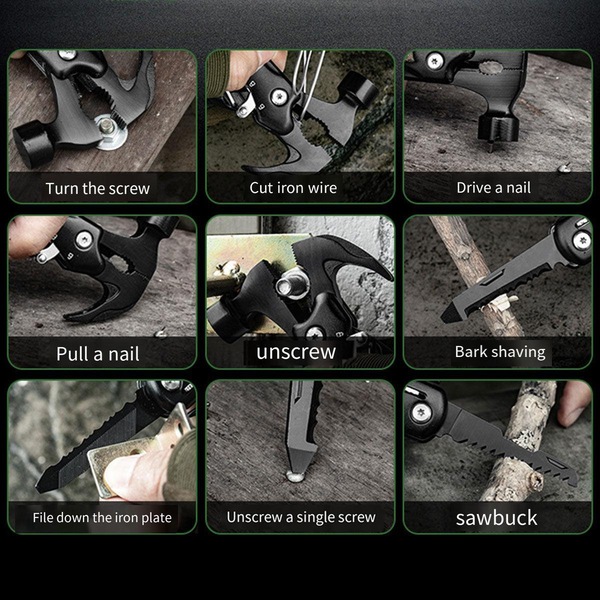 Turn the screw

Cut iron wire

Drive a nail

Pull a nail

unscrew

Bark shaving

File down the iron plate

Unscrew a single screw

sawbuck