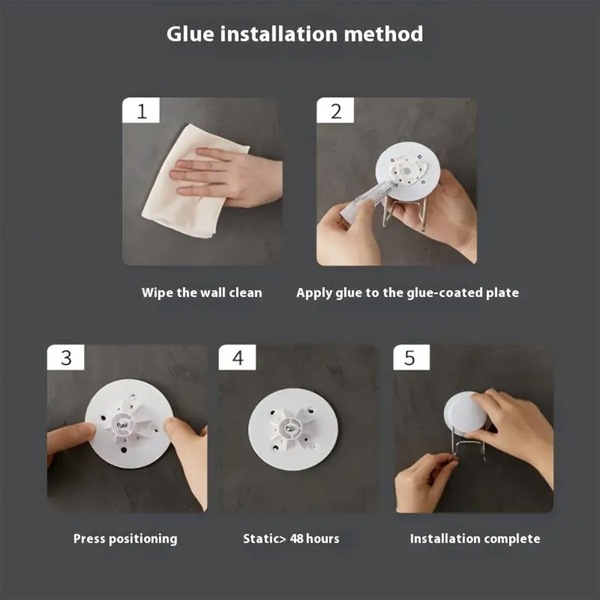 Glue installation method

1

Wipe the wall clean

2

Apply glue to the glue-coated plate

3

Press positioning

4

Static> 48 hours

5

Installation complete