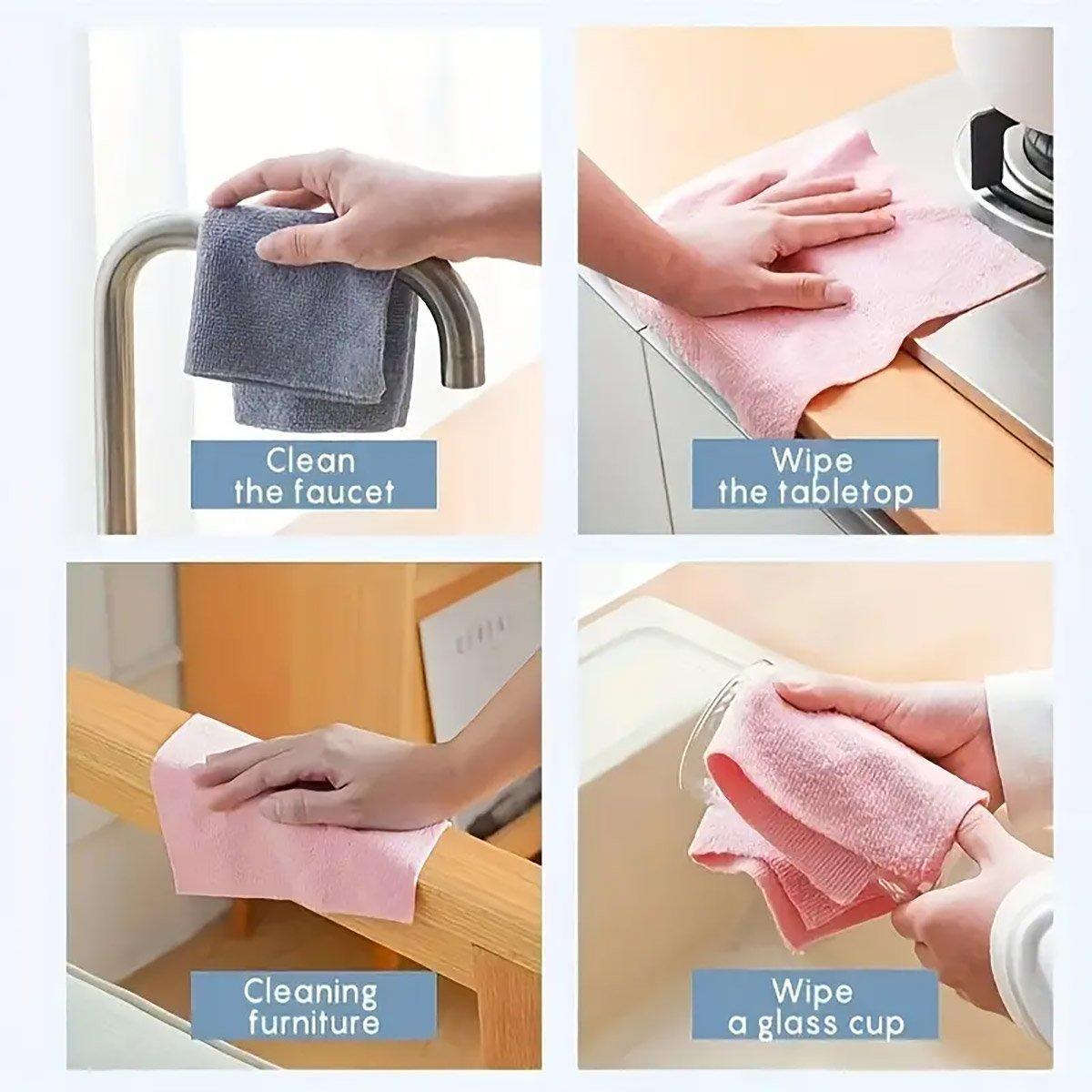 Clean the faucet

Wipe the tabletop

Cleaning furniture

Wipe a glass cup