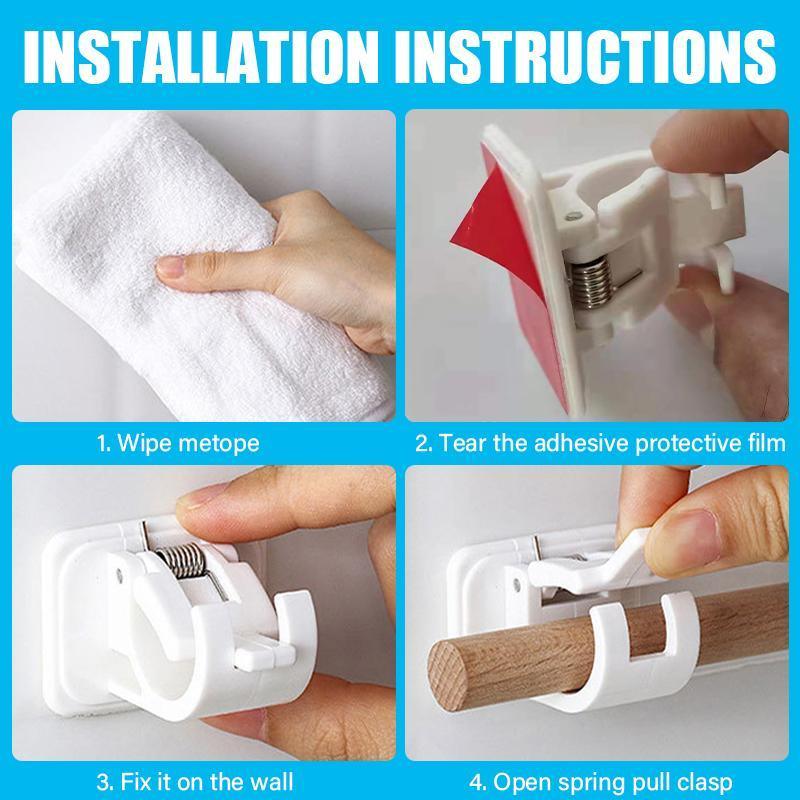 INSTALLATION INSTRUCTIONS

1. Wipe metope

2. Tear the adhesive protective film

3. Fix it on the wall

4. Open spring pull clasp