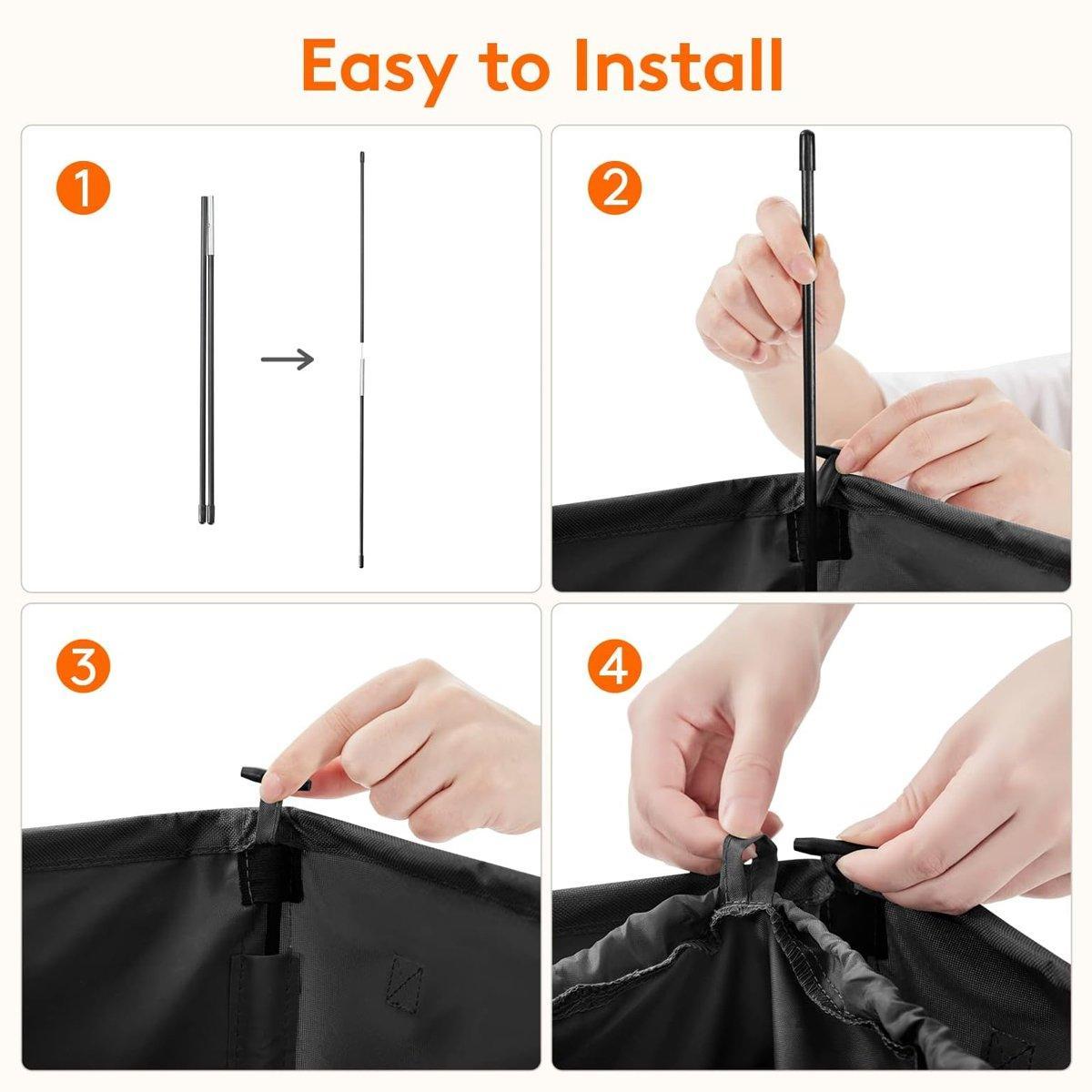 Easy to Install

1

2

3

4