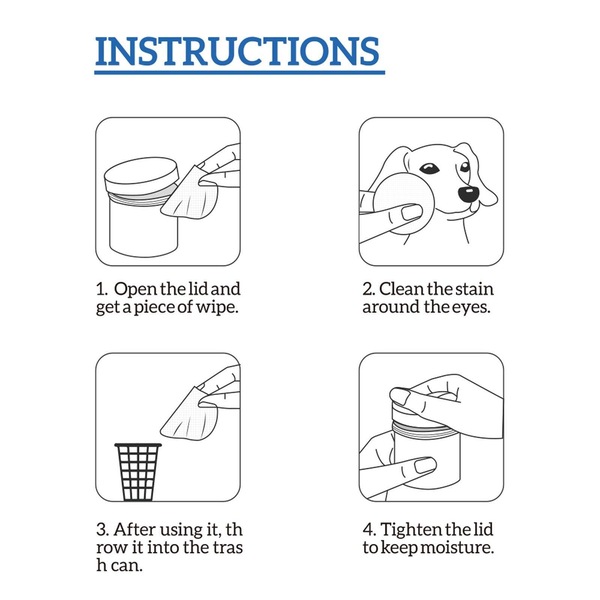 INSTRUCTIONS

1. Open the lid and get a piece of wipe.

2. Clean the stain around the eyes.

3. After using it, th row it into the tras h can.

4. Tighten the lid to keep moisture.