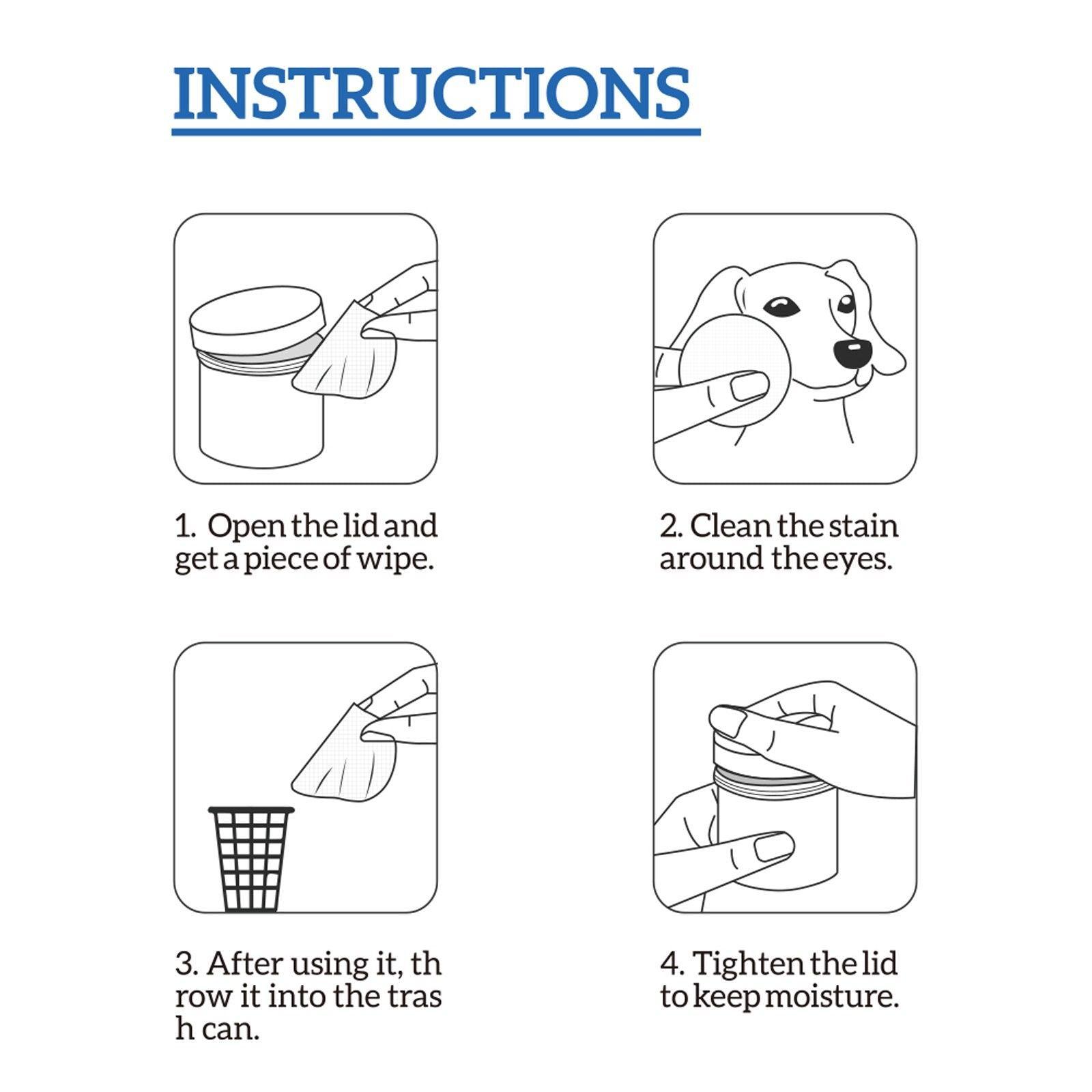 INSTRUCTIONS

1. Open the lid and get a piece of wipe.

2. Clean the stain around the eyes.

3. After using it, th row it into the tras h can.

4. Tighten the lid to keep moisture.