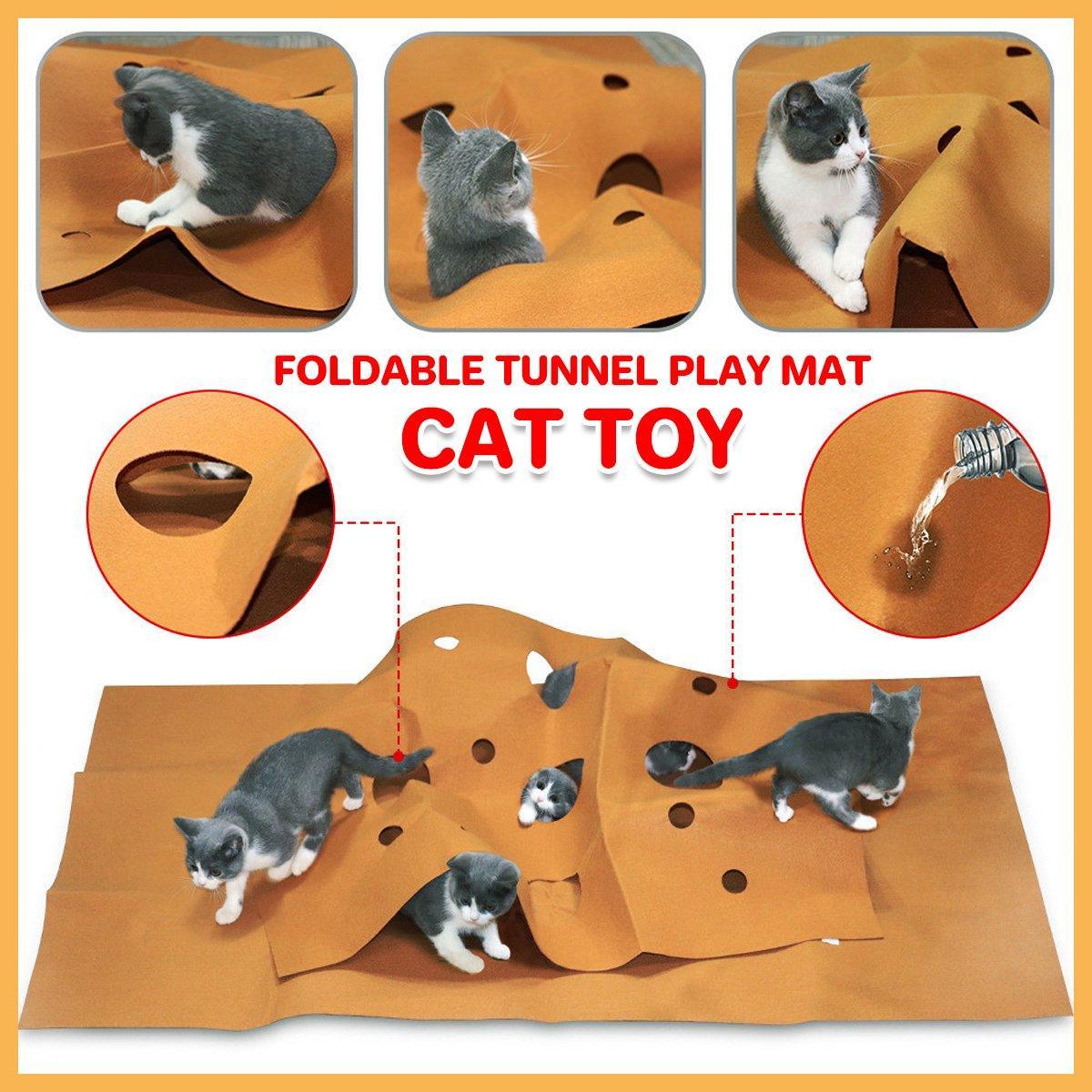 FOLDABLE TUNNEL PLAY MAT
CAT TOY