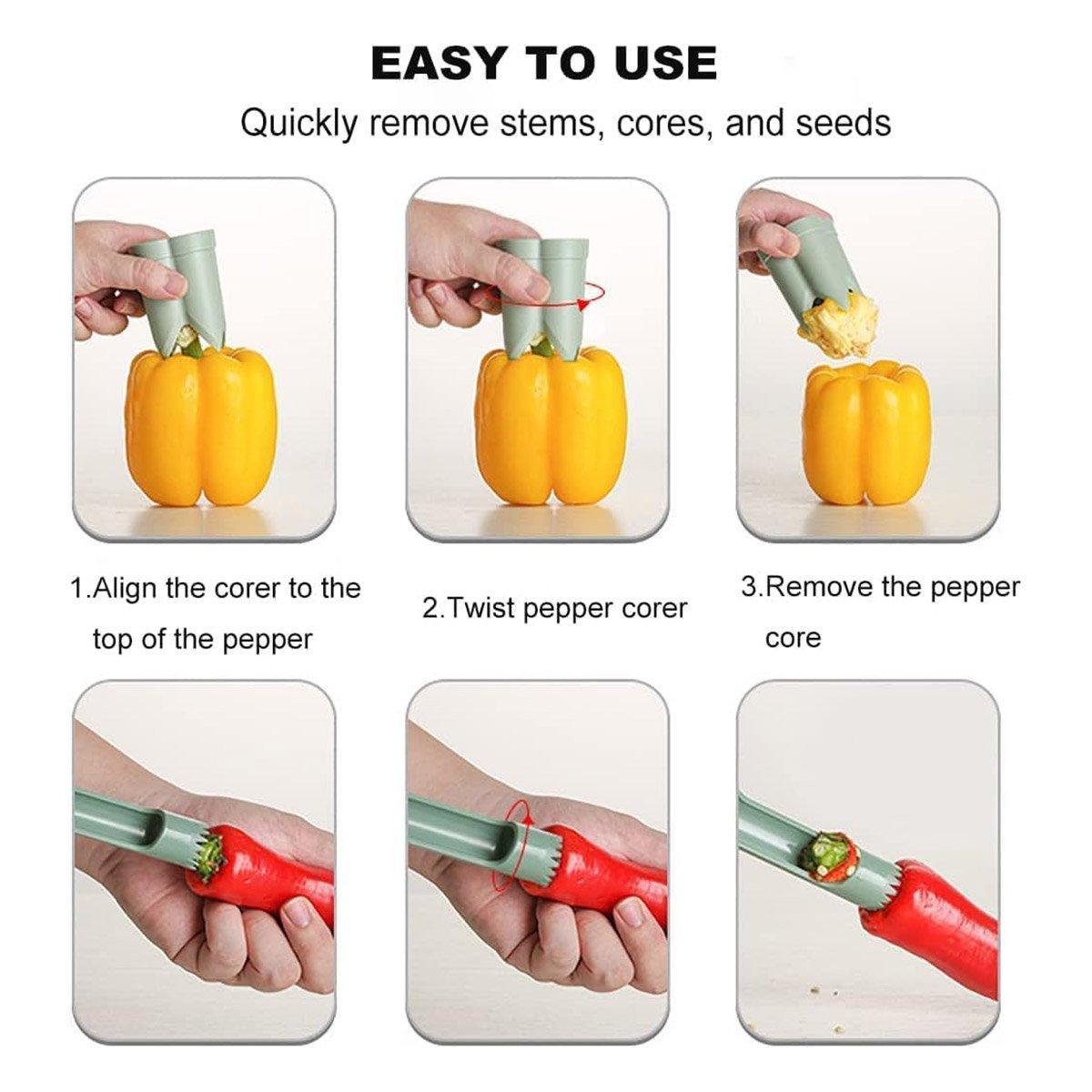 EASY TO USE

Quickly remove stems, cores, and seeds

1.Align the corer to the top of the pepper

2.Twist pepper corer

3.Remove the pepper core