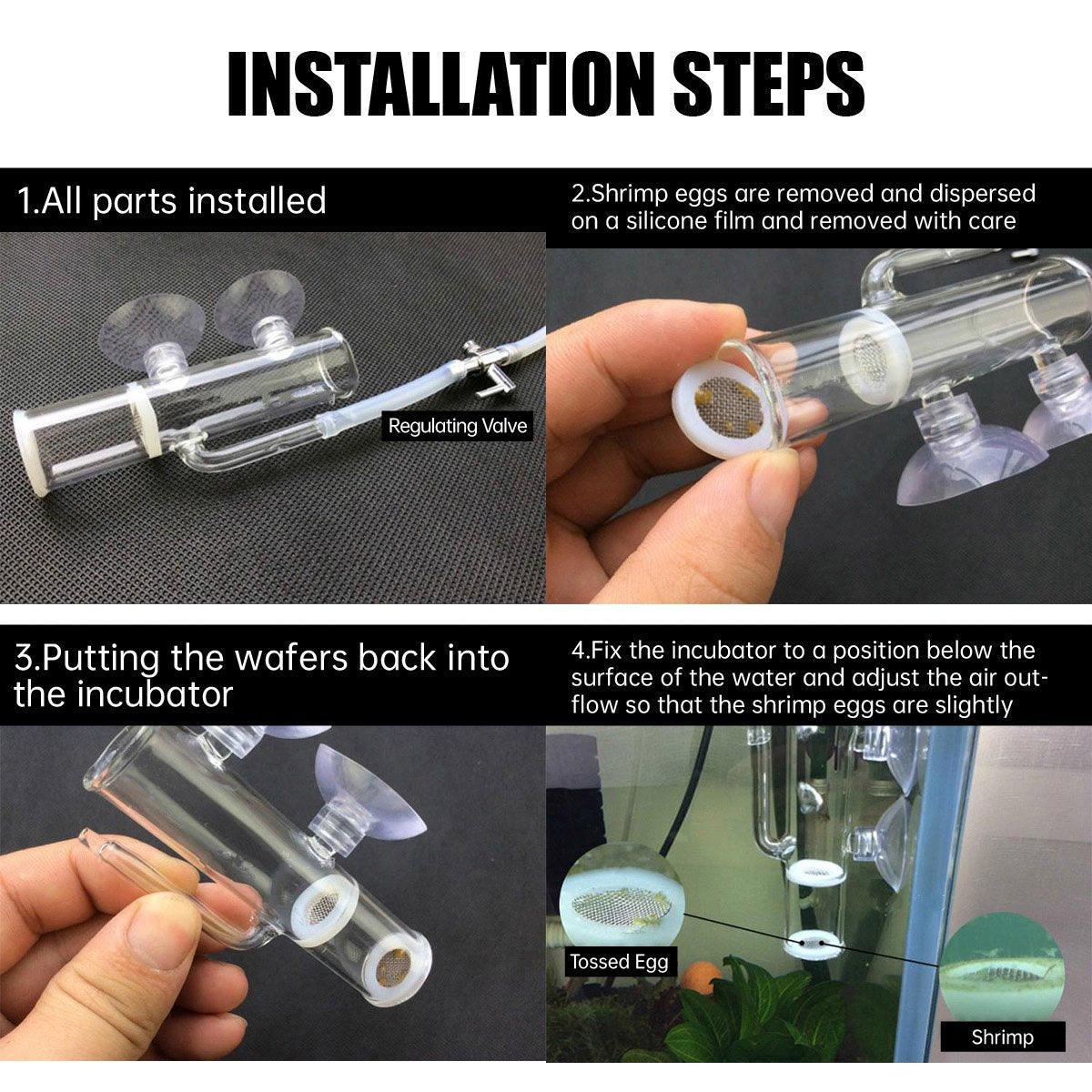 INSTALLATION STEPS

1.All parts installed

Regulating Valve

2.Shrimp eggs are removed and dispersed on a silicone film and removed with care

3.Putting the wafers back into the incubator

4.Fix the incubator to a position below the surface of the water and adjust the air outflow so that the shrimp eggs are slightly

Tossed Egg

Shrimp