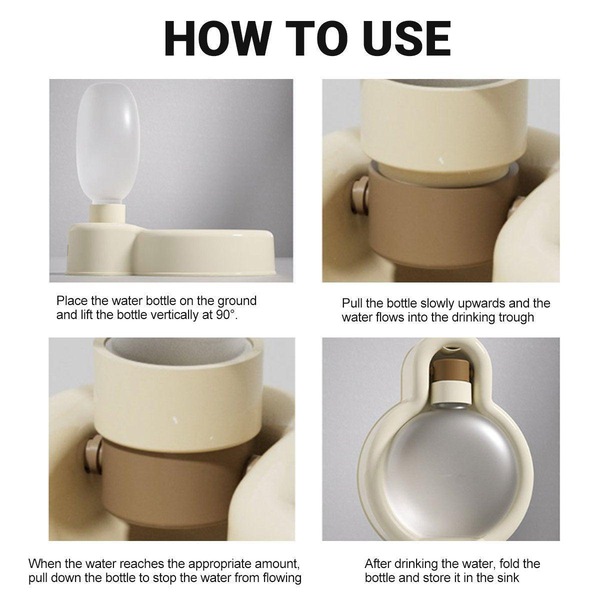 HOW TO USE

Place the water bottle on the ground and lift the bottle vertically at 90°.

Pull the bottle slowly upwards and the water flows into the drinking trough

When the water reaches the appropriate amount, pull down the bottle to stop the water from flowing

After drinking the water, fold the bottle and store it in the sink