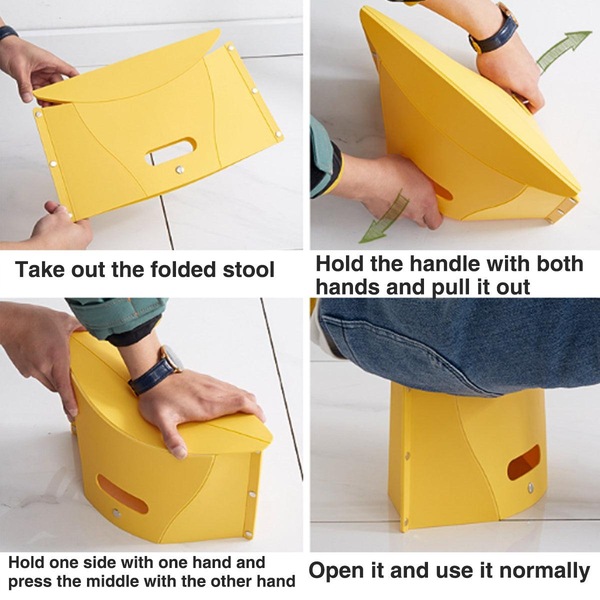 Take out the folded stool

Hold the handle with both hands and pull it out

Hold one side with one hand and press the middle with the other hand

Open it and use it normally